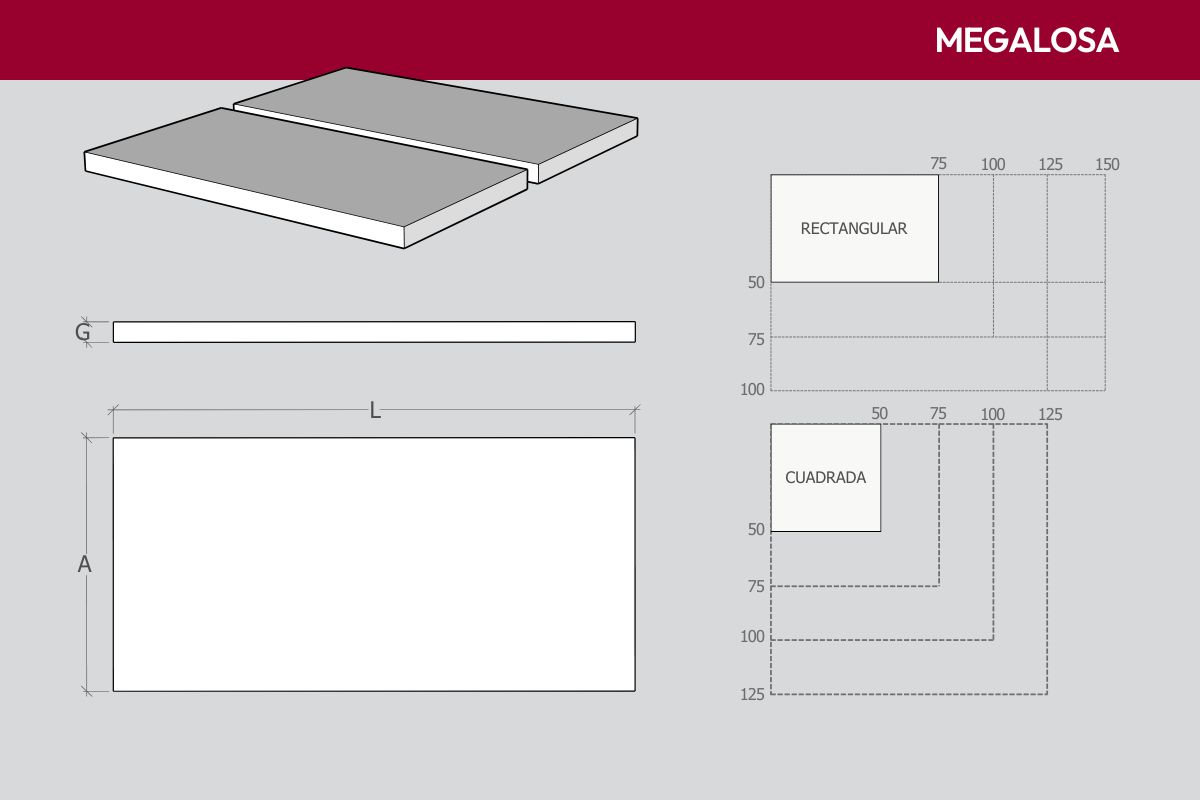 MEGALOSA

G

L

A

75 100 125 150

RECTANGULAR

50

75

100

50 75 100 125

CUADRADA

50

75

100

125